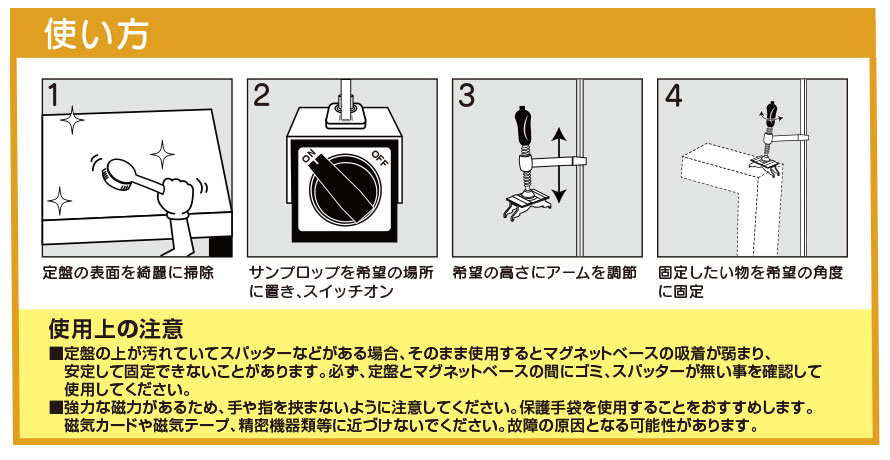 使い方

1
定盤の表面を綺麗に掃除

2
ON OFF
サンプロップを希望の場所に置き、スイッチオン

3
希望の高さにアームを調節

4
固定したい物を希望の角度に固定

使用上の注意
■定盤の上が汚れていてスパッターなどがある場合、そのまま使用するとマグネットベースの吸着が弱まり、安定して固定できないことがあります。必ず、定盤とマグネットベースの間にゴミ、スパッターが無い事を確認して使用してください。
■強力な磁力があるため、手や指を挟まないように注意してください。保護手袋を使用することをおすすめします。磁気カードや磁気テープ、精密機器類等に近づけないでください。故障の原因となる可能性があります。